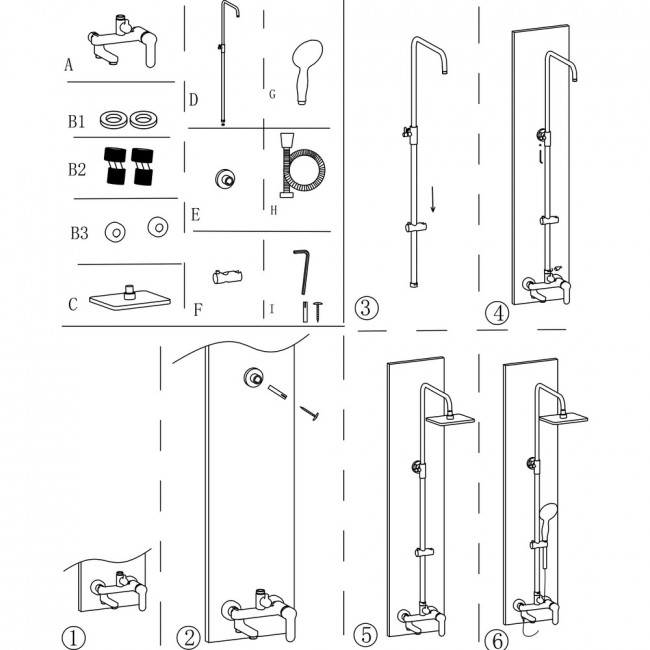 A
B1
B2
B3
C
D
E
F
G
H
I
③
④
①
②
⑤
⑥