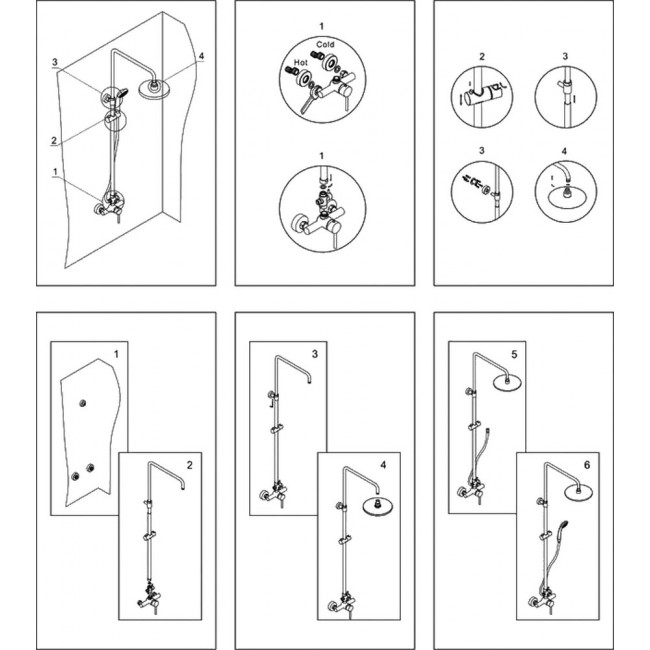 3
4
2
1

1
Cold
Hot

1

2
3
3
4

1
2

3
4

5
6